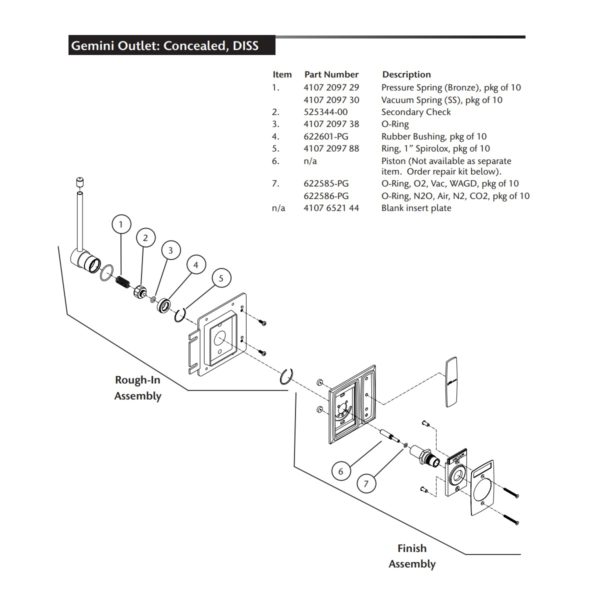 Gemini Outlet: Concealed, DISS

| Item | Part Number | Description |
|---|---|---|
| 1. | 4107 2097 29 | Pressure Spring (Bronze), pkg of 10 |
| | 4107 2097 30 | Vacuum Spring (SS), pkg of 10 |
| 2. | 525344-00 | Secondary Check |
| 3. | 4107 2097 38 | O-Ring |
| 4. | 622601-PG | Rubber Bushing, pkg of 10 |
| 5. | 4107 2097 88 | Ring, 1" Spirolox, pkg of 10 |
| 6. | n/a | Piston (Not available as separate item. Order repair kit below). |
| 7. | 622585-PG | O-Ring, O2, Vac, WAGD, pkg of 10 |
| | 622586-PG | O-Ring, N2O, Air, N2, CO2, pkg of 10 |
| n/a | 4107 6521 44 | Blank insert plate |

1
2
3
4
5

Rough-In Assembly

6
7

Finish Assembly